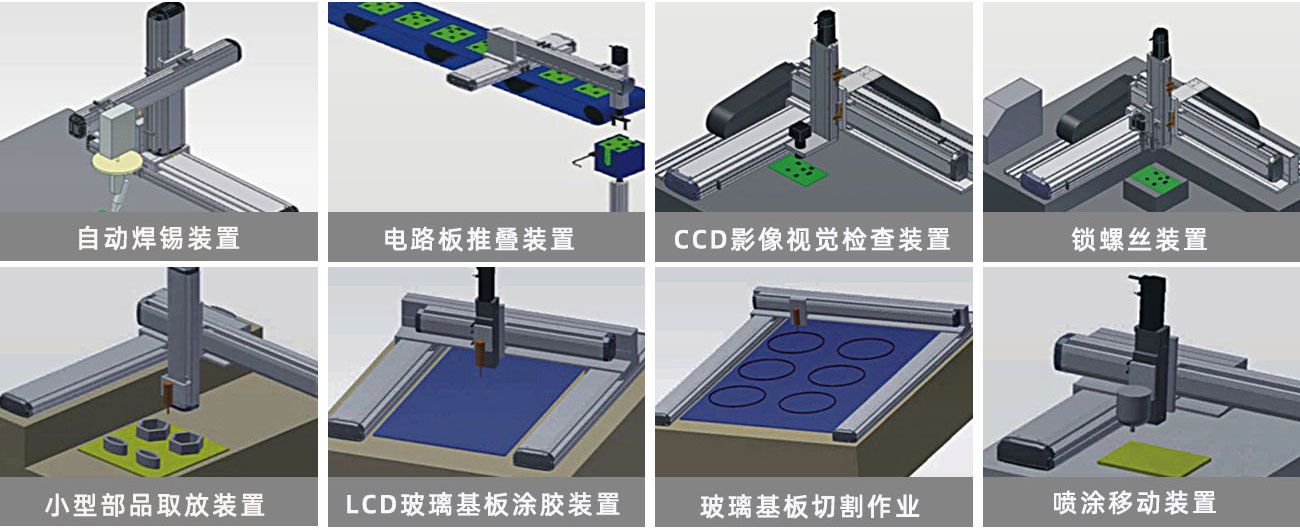 自动焊锡装置

电路板推叠装置

CCD影像视觉检查装置

锁螺丝装置

小型部品取放装置

LCD玻璃基板涂胶装置

玻璃基板切割作业

喷涂移动装置